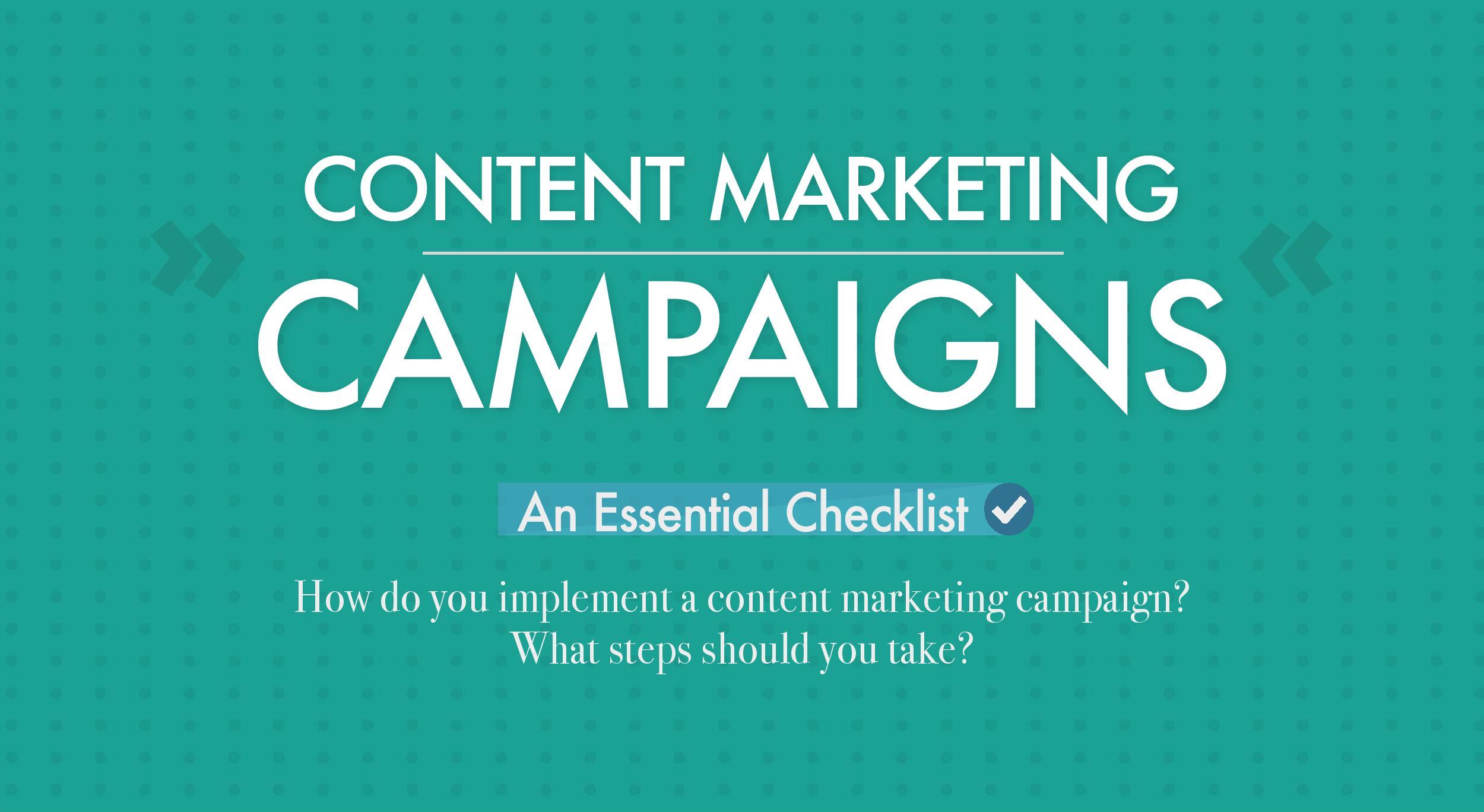 CONTENT MARKETING
CAMPAIGNS

An Essential Checklist

How do you implement a content marketing campaign?
What steps should you take?