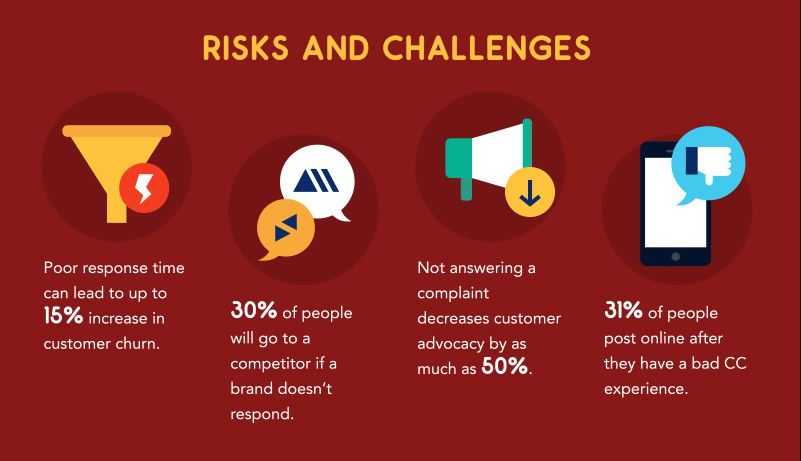 RISKS AND CHALLENGES

Poor response time can lead to up to 15% increase in customer churn.

30% of people will go to a competitor if a brand doesn't respond.

Not answering a complaint decreases customer advocacy by as much as 50%.

31% of people post online after they have a bad CC experience.