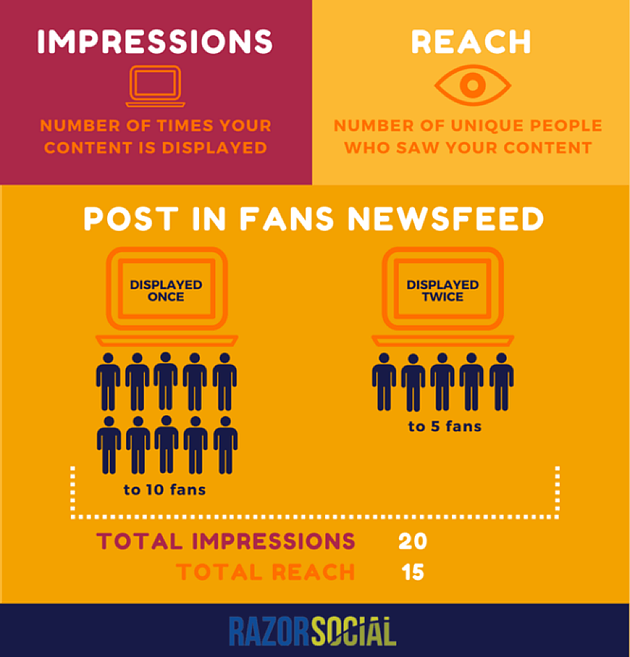 IMPRESSIONS

NUMBER OF TIMES YOUR CONTENT IS DISPLAYED

REACH

NUMBER OF UNIQUE PEOPLE WHO SAW YOUR CONTENT

POST IN FANS NEWSFEED

DISPLAYED ONCE

to 10 fans

DISPLAYED TWICE

to 5 fans

TOTAL IMPRESSIONS 20

TOTAL REACH 15

RAZORSOCIAL