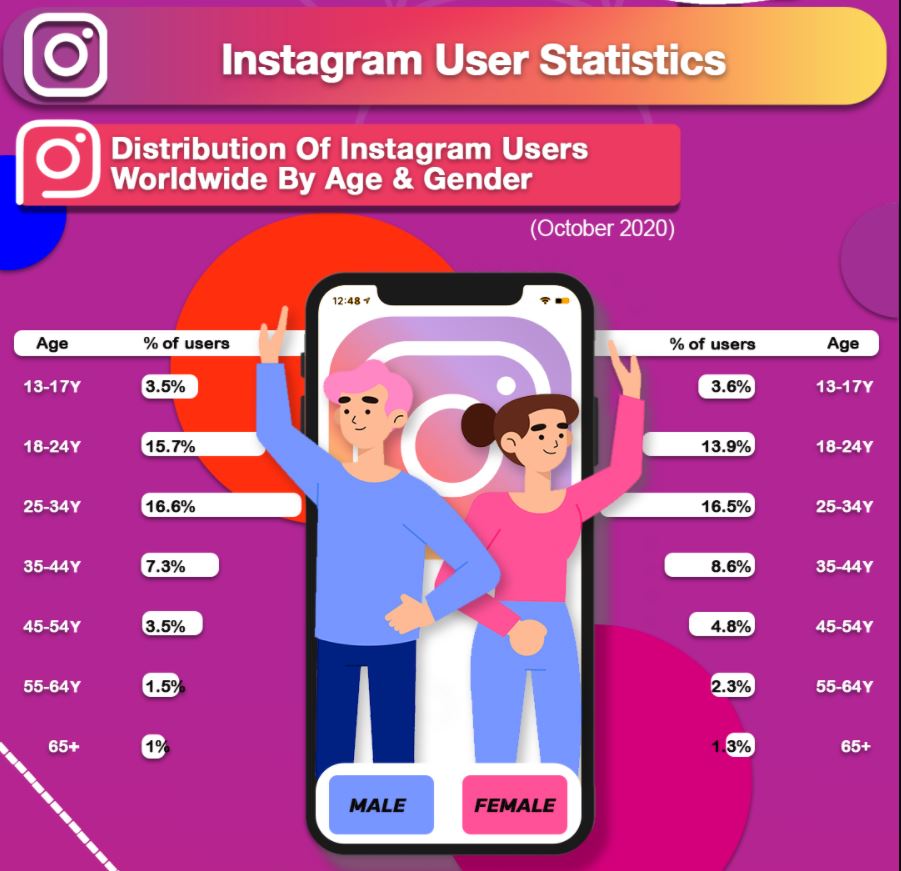 Instagram User Statistics

Distribution Of Instagram Users Worldwide By Age & Gender

(October 2020)

12:48

| Age | % of users |
|---|---|
| 13-17Y | 3.5% |
| 18-24Y | 15.7% |
| 25-34Y | 16.6% |
| 35-44Y | 7.3% |
| 45-54Y | 3.5% |
| 55-64Y | 1.5% |
| 65+ | 1% |

| % of users | Age |
|---|---|
| 3.6% | 13-17Y |
| 13.9% | 18-24Y |
| 16.5% | 25-34Y |
| 8.6% | 35-44Y |
| 4.8% | 45-54Y |
| 2.3% | 55-64Y |
| 1.3% | 65+ |

MALE

FEMALE