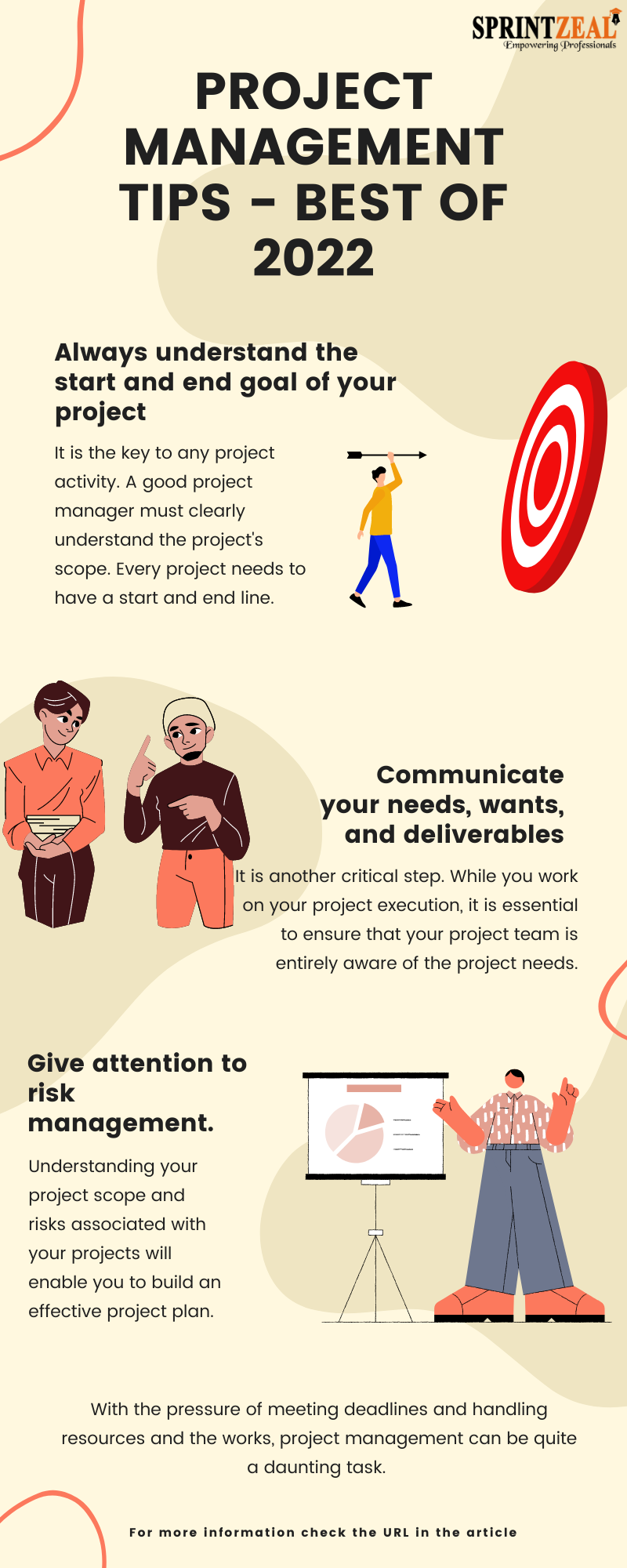 SPRINTZEAL
Empowering Professionals

PROJECT MANAGEMENT TIPS - BEST OF 2022

Always understand the start and end goal of your project

It is the key to any project activity. A good project manager must clearly understand the project's scope. Every project needs to have a start and end line.

Communicate your needs, wants, and deliverables

It is another critical step. While you work on your project execution, it is essential to ensure that your project team is entirely aware of the project needs.

Give attention to risk management.

Understanding your project scope and risks associated with your projects will enable you to build an effective project plan.

With the pressure of meeting deadlines and handling resources and the works, project management can be quite a daunting task.

For more information check the URL in the article