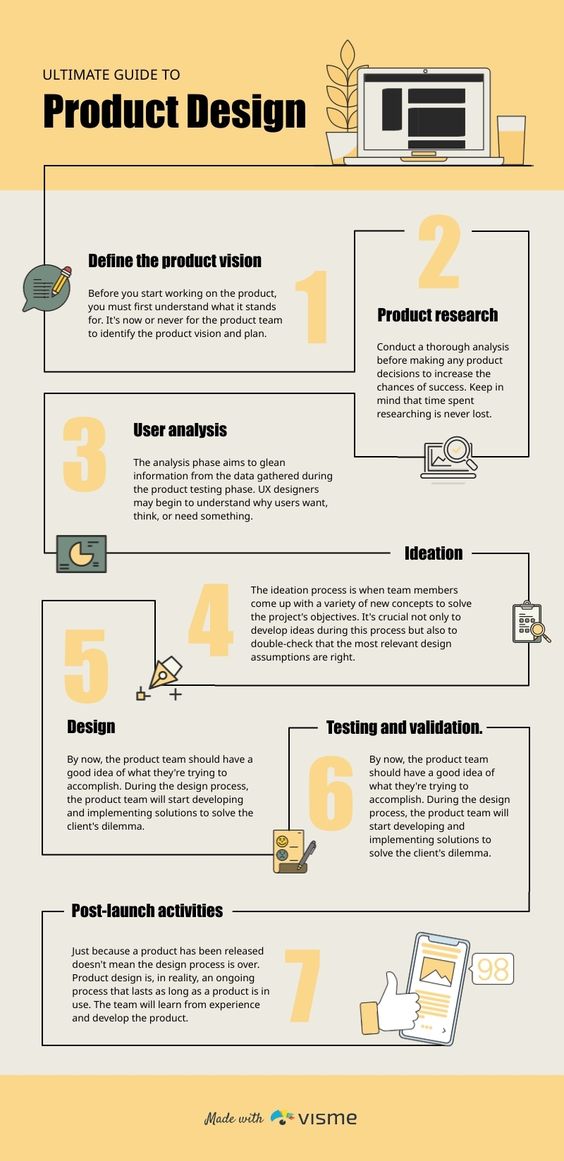 ULTIMATE GUIDE TO

Product Design

Define the product vision

Before you start working on the product, you must first understand what it stands for. It's now or never for the product team to identify the product vision and plan.

1

2

Product research

Conduct a thorough analysis before making any product decisions to increase the chances of success. Keep in mind that time spent researching is never lost.

3

User analysis

The analysis phase aims to glean information from the data gathered during the product testing phase. UX designers may begin to understand why users want, think, or need something.

Ideation

4

The ideation process is when team members come up with a variety of new concepts to solve the project's objectives. It's crucial not only to develop ideas during this process but also to double-check that the most relevant design assumptions are right.

5

Design

By now, the product team should have a good idea of what they're trying to accomplish. During the design process, the product team will start developing and implementing solutions to solve the client's dilemma.

Testing and validation.

6

By now, the product team should have a good idea of what they're trying to accomplish. During the design process, the product team will start developing and implementing solutions to solve the client's dilemma.

Post-launch activities

Just because a product has been released doesn't mean the design process is over. Product design is, in reality, an ongoing process that lasts as long as a product is in use. The team will learn from experience and develop the product.

7

98

Made with visme