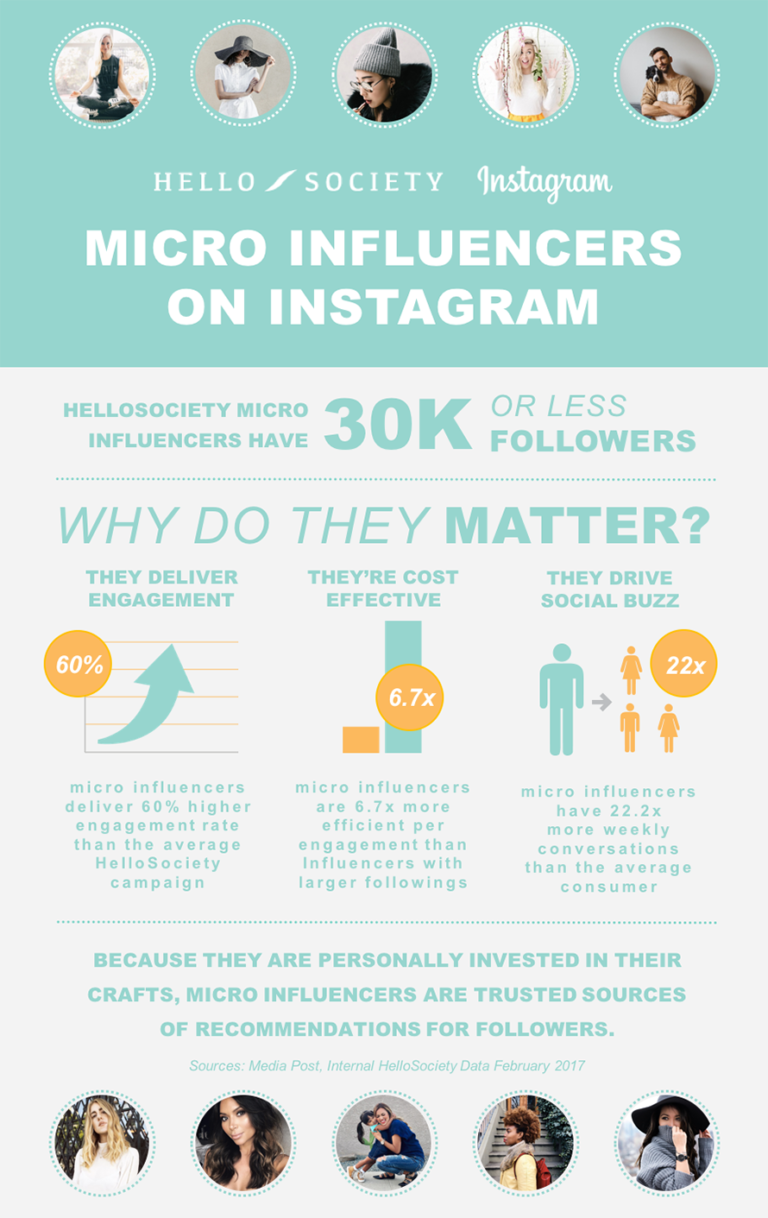 HELLO SOCIETY Instagram

MICRO INFLUENCERS ON INSTAGRAM

HELLOSOCIETY MICRO INFLUENCERS HAVE 30K OR LESS FOLLOWERS

WHY DO THEY MATTER?

THEY DELIVER ENGAGEMENT

60%

micro influencers deliver 60% higher engagement rate than the average HelloSociety campaign

THEY'RE COST EFFECTIVE

6.7x

micro influencers are 6.7x more efficient per engagement than Influencers with larger followings

THEY DRIVE SOCIAL BUZZ

22x

micro influencers have 22.2x more weekly conversations than the average consumer

BECAUSE THEY ARE PERSONALLY INVESTED IN THEIR CRAFTS, MICRO INFLUENCERS ARE TRUSTED SOURCES OF RECOMMENDATIONS FOR FOLLOWERS.

Sources: Media Post, Internal HelloSociety Data February 2017