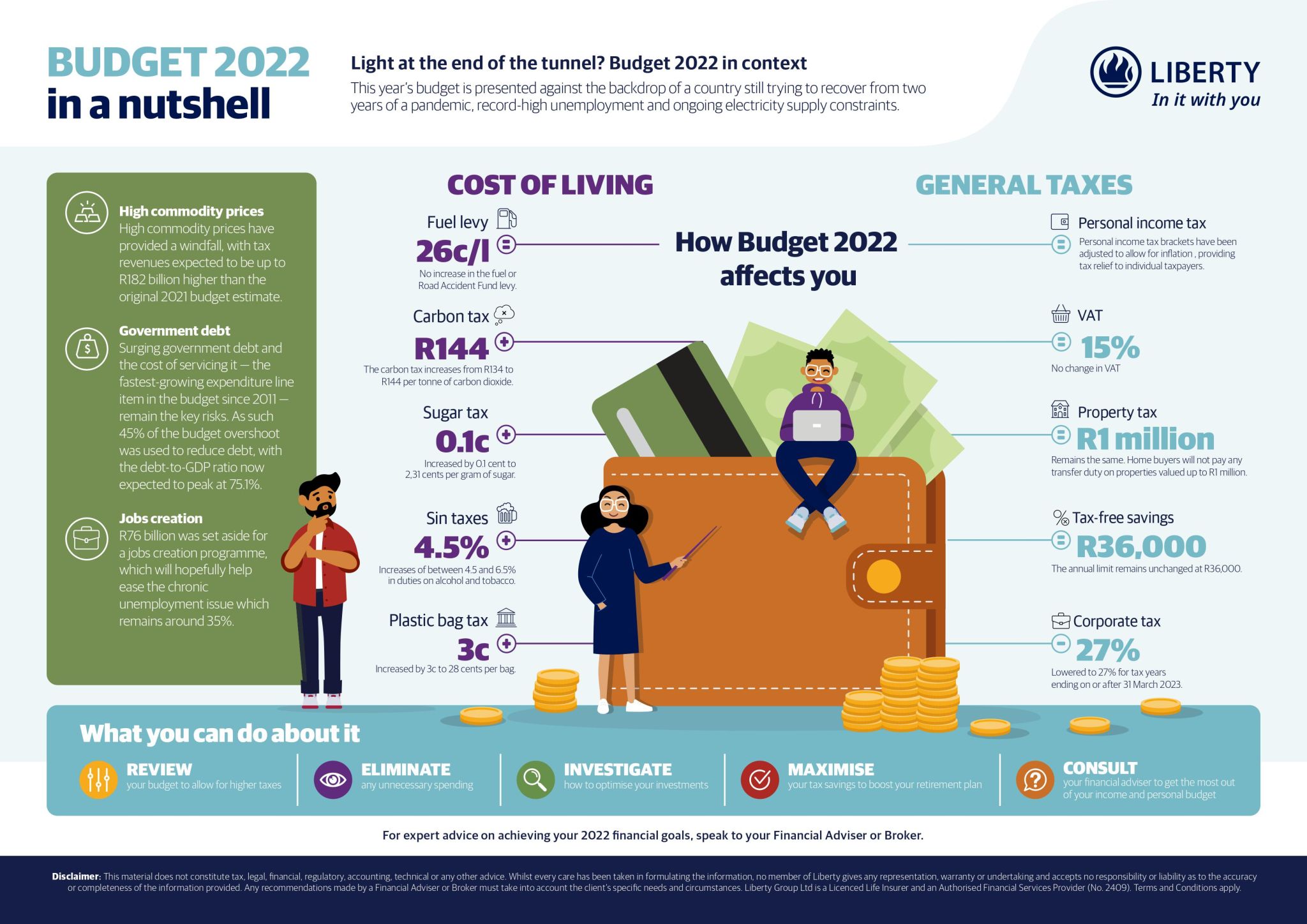 BUDGET 2022 in a nutshell

Light at the end of the tunnel? Budget 2022 in context

This year's budget is presented against the backdrop of a country still trying to recover from two years of a pandemic, record-high unemployment and ongoing electricity supply constraints.

LIBERTY
In it with you

High commodity prices
High commodity prices have provided a windfall, with tax revenues expected to be up to R182 billion higher than the original 2021 budget estimate.

Government debt
Surging government debt and the cost of servicing it — the fastest-growing expenditure line item in the budget since 2011 — remain the key risks. As such 45% of the budget overshoot was used to reduce debt, with the debt-to-GDP ratio now expected to peak at 75.1%.

Jobs creation
R76 billion was set aside for a jobs creation programme, which will hopefully help ease the chronic unemployment issue which remains around 35%.

COST OF LIVING

Fuel levy
26c/l
No increase in the fuel or Road Accident Fund levy.

Carbon tax
R144
The carbon tax increases from R134 to R144 per tonne of carbon dioxide.

Sugar tax
0.1c
Increased by 0.1 cent to 2,31 cents per gram of sugar.

Sin taxes
4.5%
Increases of between 4.5 and 6.5% in duties on alcohol and tobacco.

Plastic bag tax
3c
Increased by 3c to 28 cents per bag.

How Budget 2022 affects you

GENERAL TAXES

Personal income tax
Personal income tax brackets have been adjusted to allow for inflation , providing tax relief to individual taxpayers.

VAT
15%
No change in VAT

Property tax
R1 million
Remains the same. Home buyers will not pay any transfer duty on properties valued up to R1 million.

Tax-free savings
R36,000
The annual limit remains unchanged at R36,000.

Corporate tax
27%
Lowered to 27% for tax years ending on or after 31 March 2023.

What you can do about it

REVIEW your budget to allow for higher taxes

ELIMINATE any unnecessary spending

INVESTIGATE how to optimise your investments

MAXIMISE your tax savings to boost your retirement plan

CONSULT your financial adviser to get the most out of your income and personal budget

For expert advice on achieving your 2022 financial goals, speak to your Financial Adviser or Broker.

Disclaimer: This material does not constitute tax, legal, financial, regulatory, accounting, technical or any other advice. Whilst every care has been taken in formulating the information, no member of Liberty gives any representation, warranty or undertaking and accepts no responsibility or liability as to the accuracy or completeness of the information provided. Any recommendations made by a Financial Adviser or Broker must take into account the client's specific needs and circumstances. Liberty Group Ltd is a Licenced Life Insurer and an Authorised Financial Services Provider (No. 2409). Terms and Conditions apply.